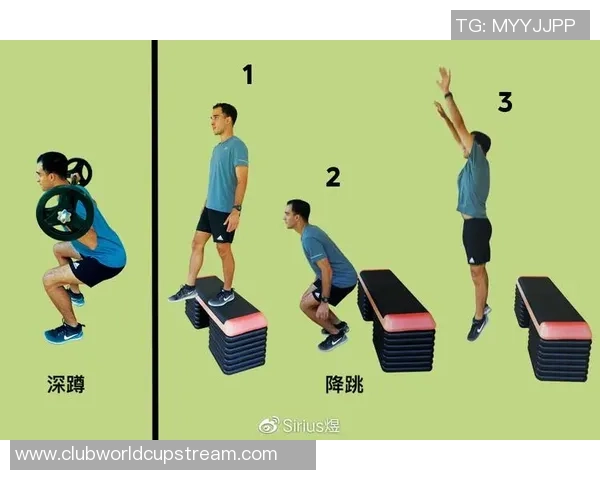 TG: MYYJJPP

1

2

3

深蹲

降跳

Sirius煜

www.clubworldcupstream.com